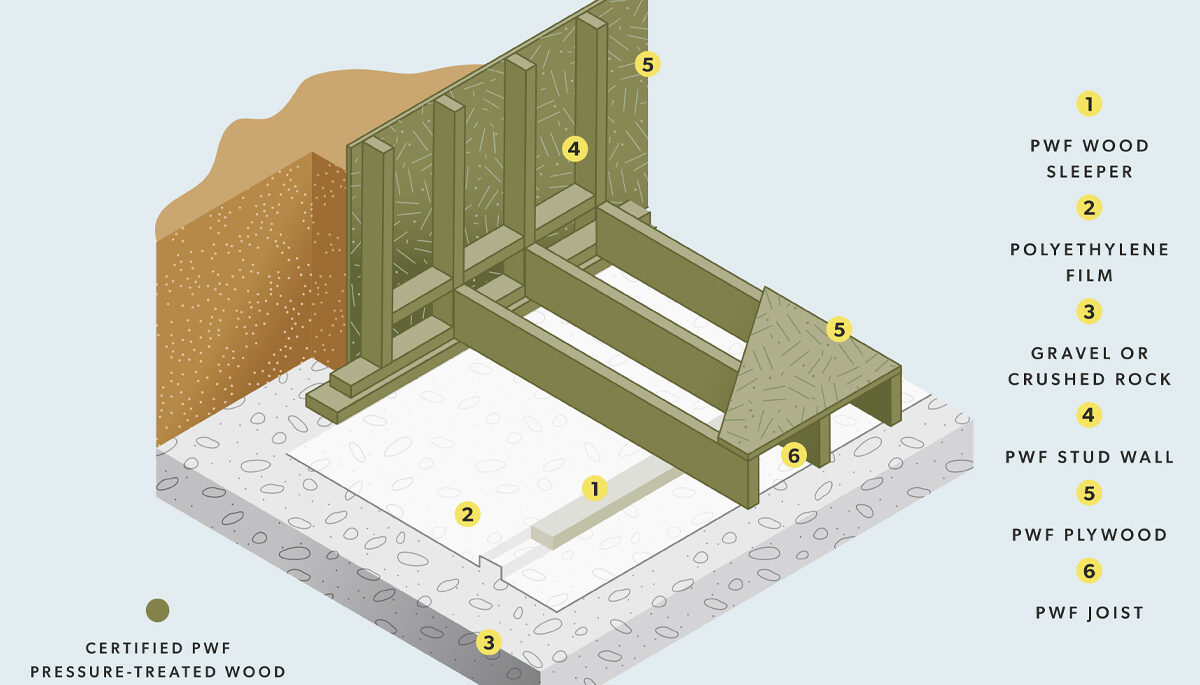 5

4

5

6

1

2

3

CERTIFIED PWF PRESSURE-TREATED WOOD

1

PWF WOOD SLEEPER

2

POLYETHYLENE FILM

3

GRAVEL OR CRUSHED ROCK

4

PWF STUD WALL

5

PWF PLYWOOD

6

PWF JOIST